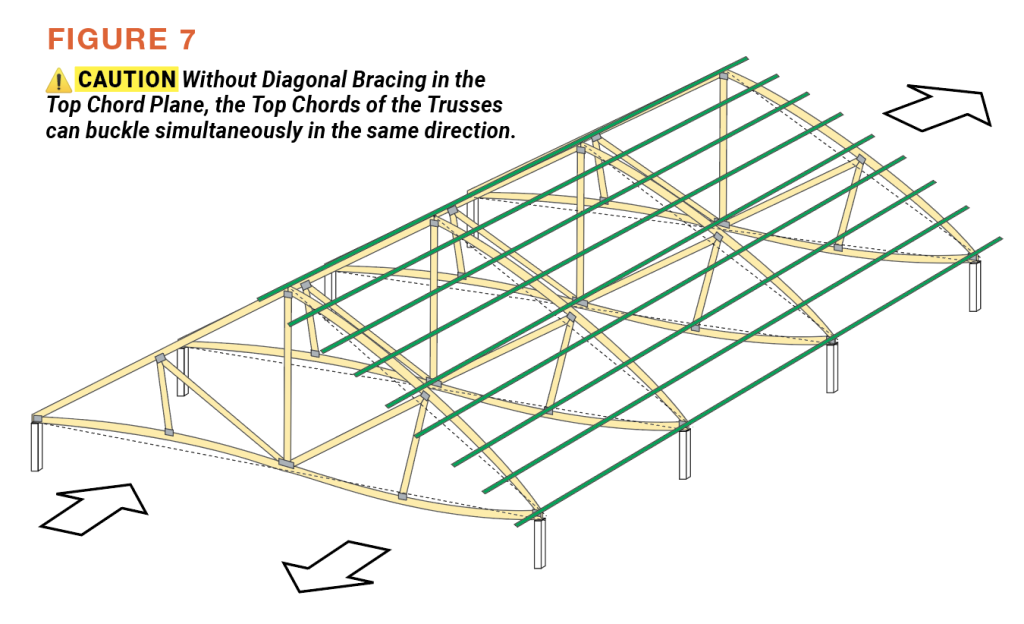 FIGURE 7

CAUTION Without Diagonal Bracing in the Top Chord Plane, the Top Chords of the Trusses can buckle simultaneously in the same direction.