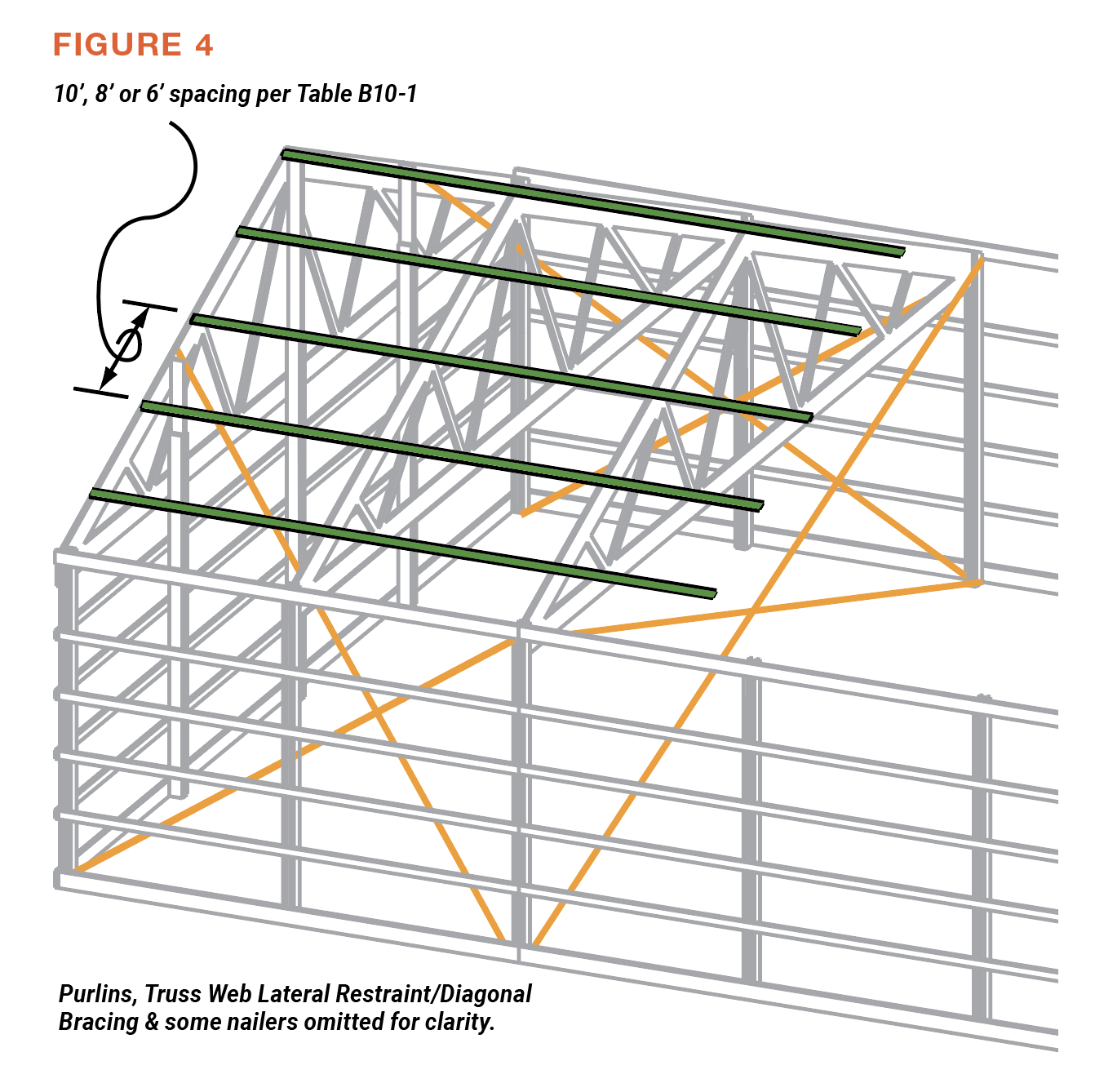 FIGURE 4

10', 8' or 6' spacing per Table B10-1

Purlins, Truss Web Lateral Restraint/Diagonal Bracing & some nailers omitted for clarity.