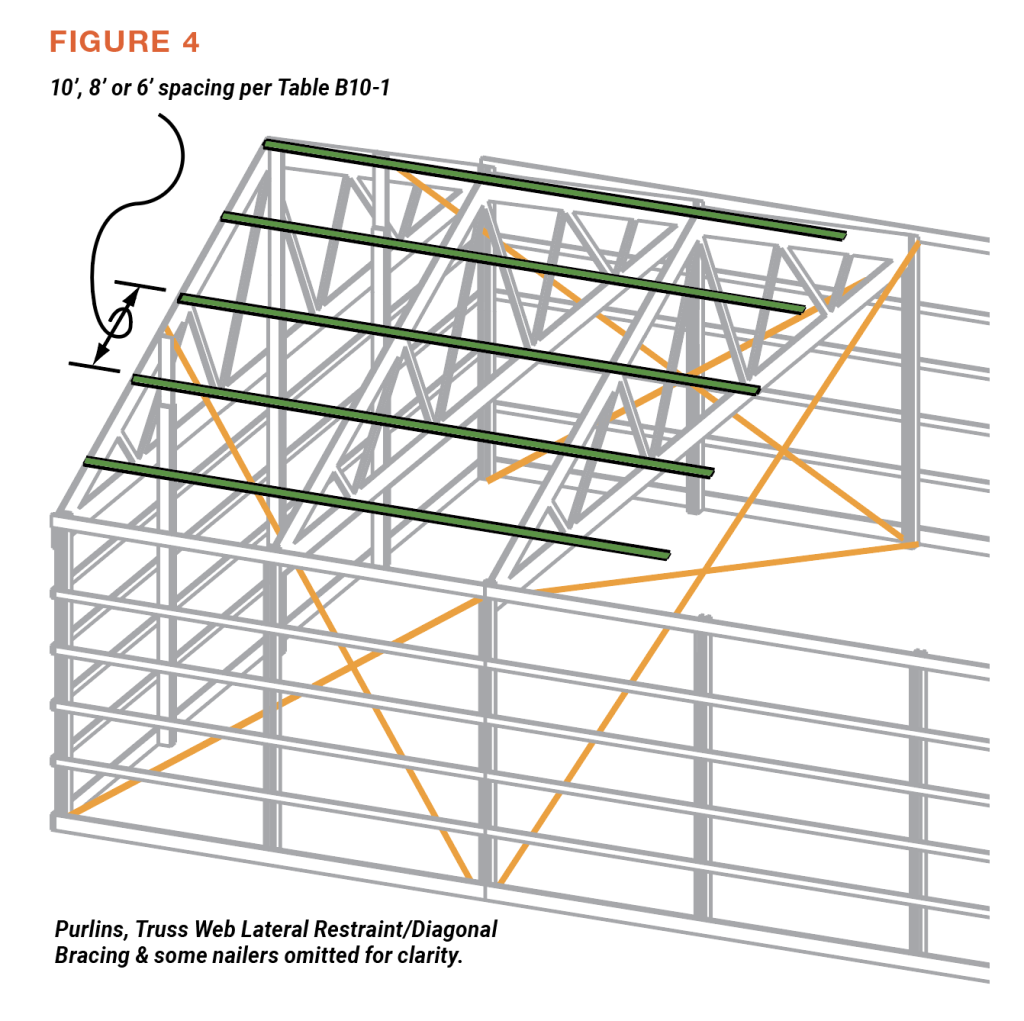 FIGURE 4

10', 8' or 6' spacing per Table B10-1

Purlins, Truss Web Lateral Restraint/Diagonal Bracing & some nailers omitted for clarity.